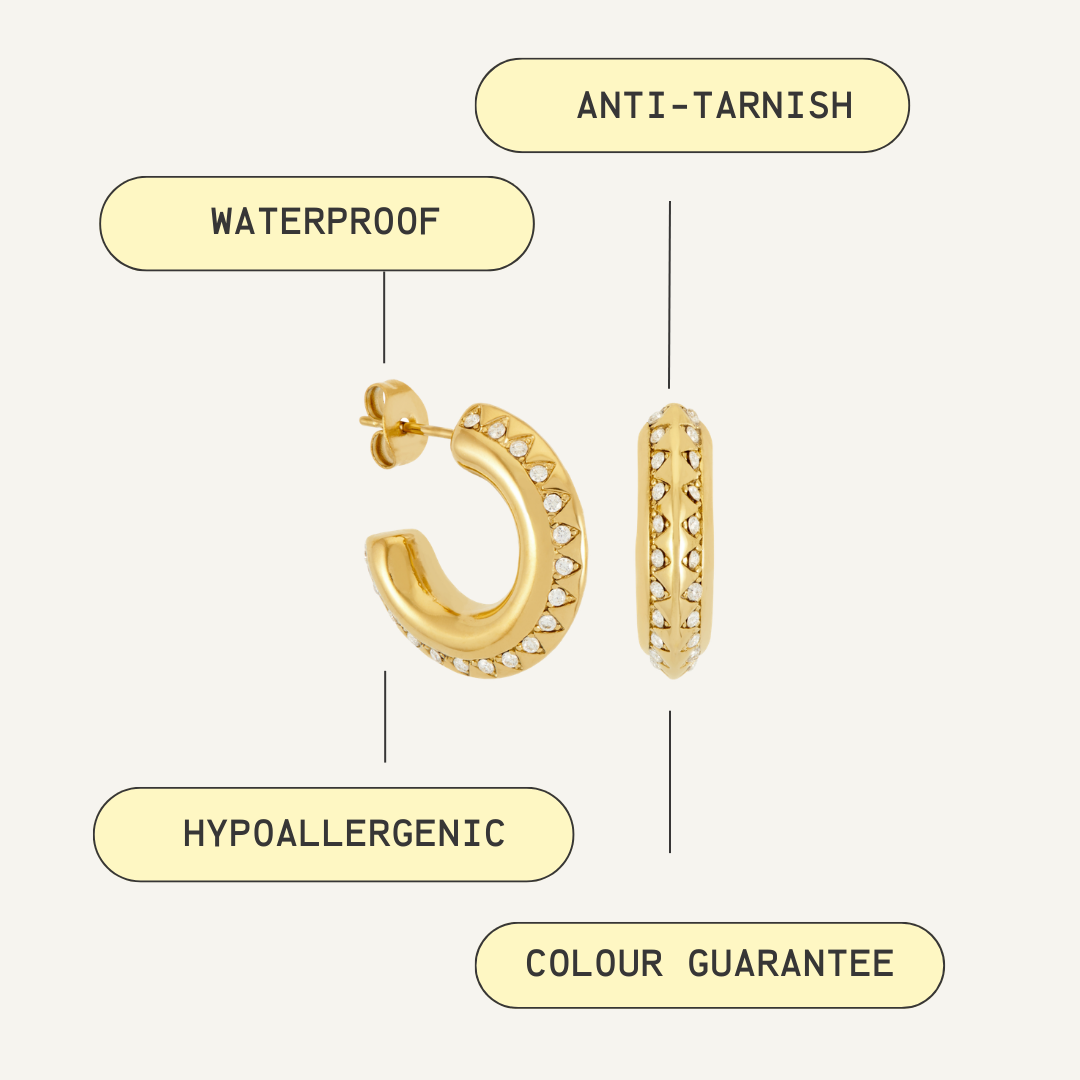 ANTI-TARNISH

WATERPROOF

HYPOALLERGENIC

COLOUR GUARANTEE